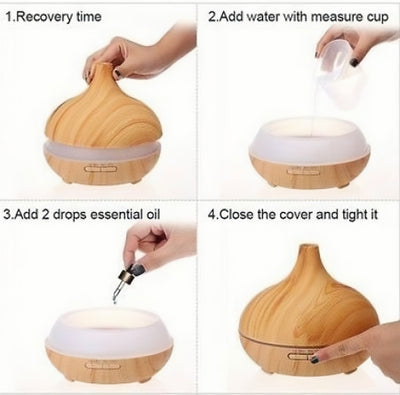 1.Recovery time

2.Add water with measure cup

3.Add 2 drops essential oil

4.Close the cover and tight it